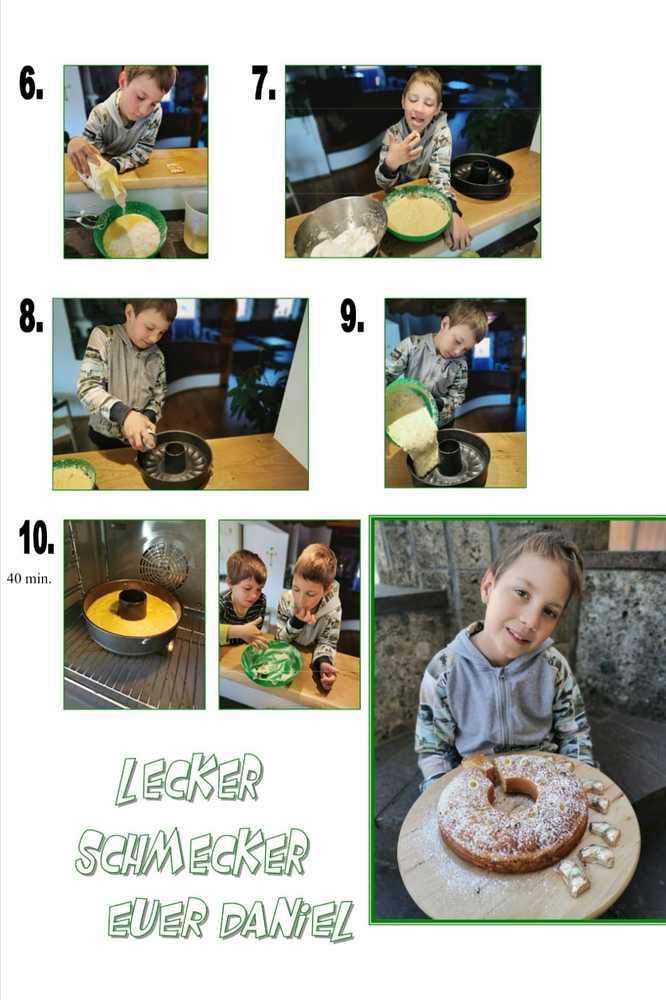 6.

7.

8.

9.

10.

40 min.

LECKER
SCHMECKER
EUER DANiEL